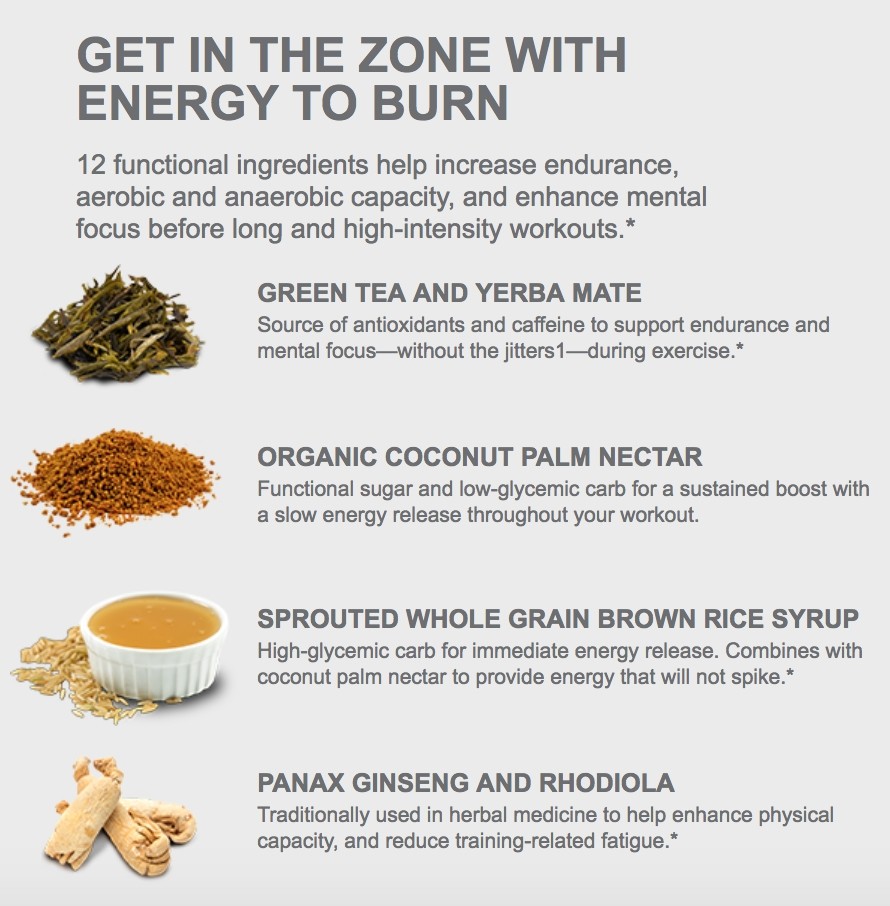 GET IN THE ZONE WITH ENERGY TO BURN

12 functional ingredients help increase endurance, aerobic and anaerobic capacity, and enhance mental focus before long and high-intensity workouts.*

GREEN TEA AND YERBA MATE
Source of antioxidants and caffeine to support endurance and mental focus—without the jitters1—during exercise.*

ORGANIC COCONUT PALM NECTAR
Functional sugar and low-glycemic carb for a sustained boost with a slow energy release throughout your workout.

SPROUTED WHOLE GRAIN BROWN RICE SYRUP
High-glycemic carb for immediate energy release. Combines with coconut palm nectar to provide energy that will not spike.*

PANAX GINSENG AND RHODIOLA
Traditionally used in herbal medicine to help enhance physical capacity, and reduce training-related fatigue.*